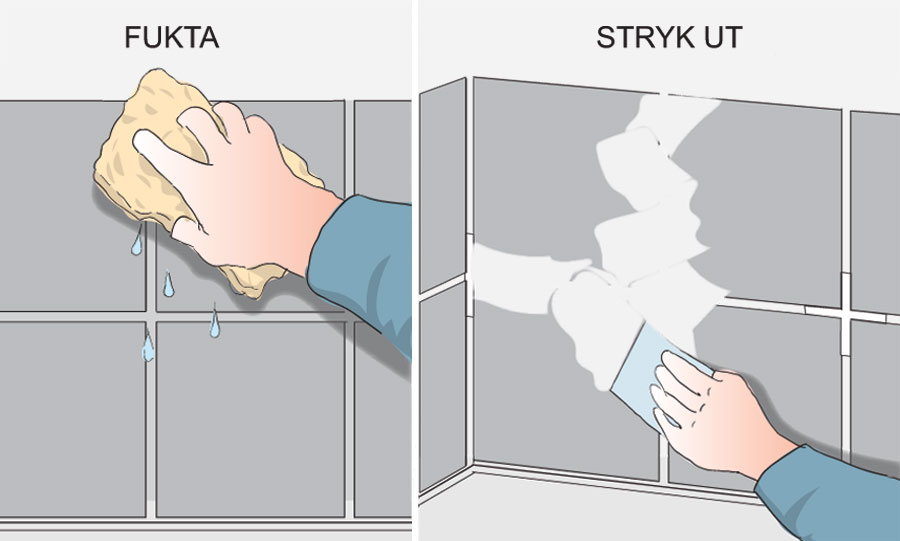 FUKTA

STRYK UT